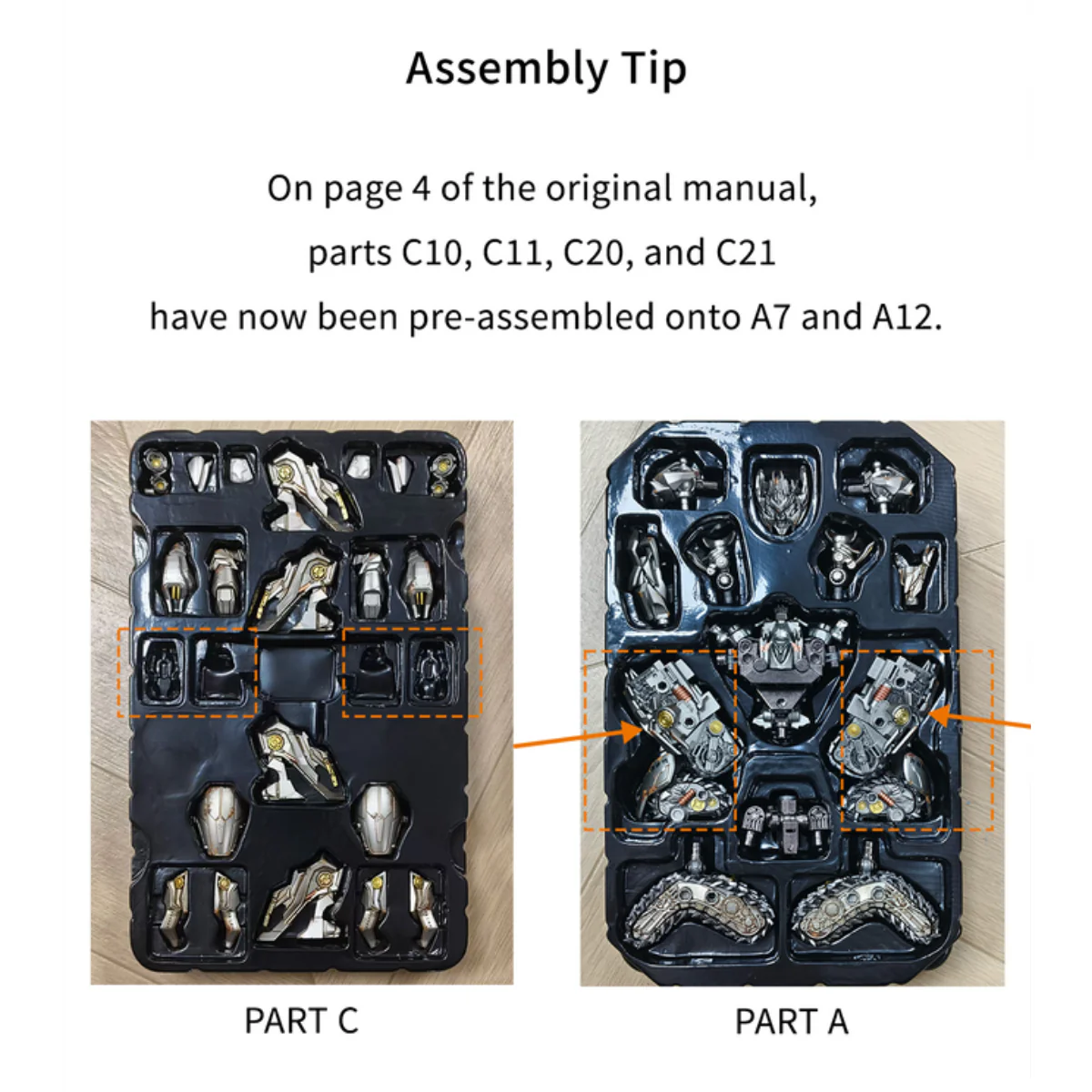 Assembly Tip

On page 4 of the original manual, parts C10, C11, C20, and C21 have now been pre-assembled onto A7 and A12.

PART C

PART A